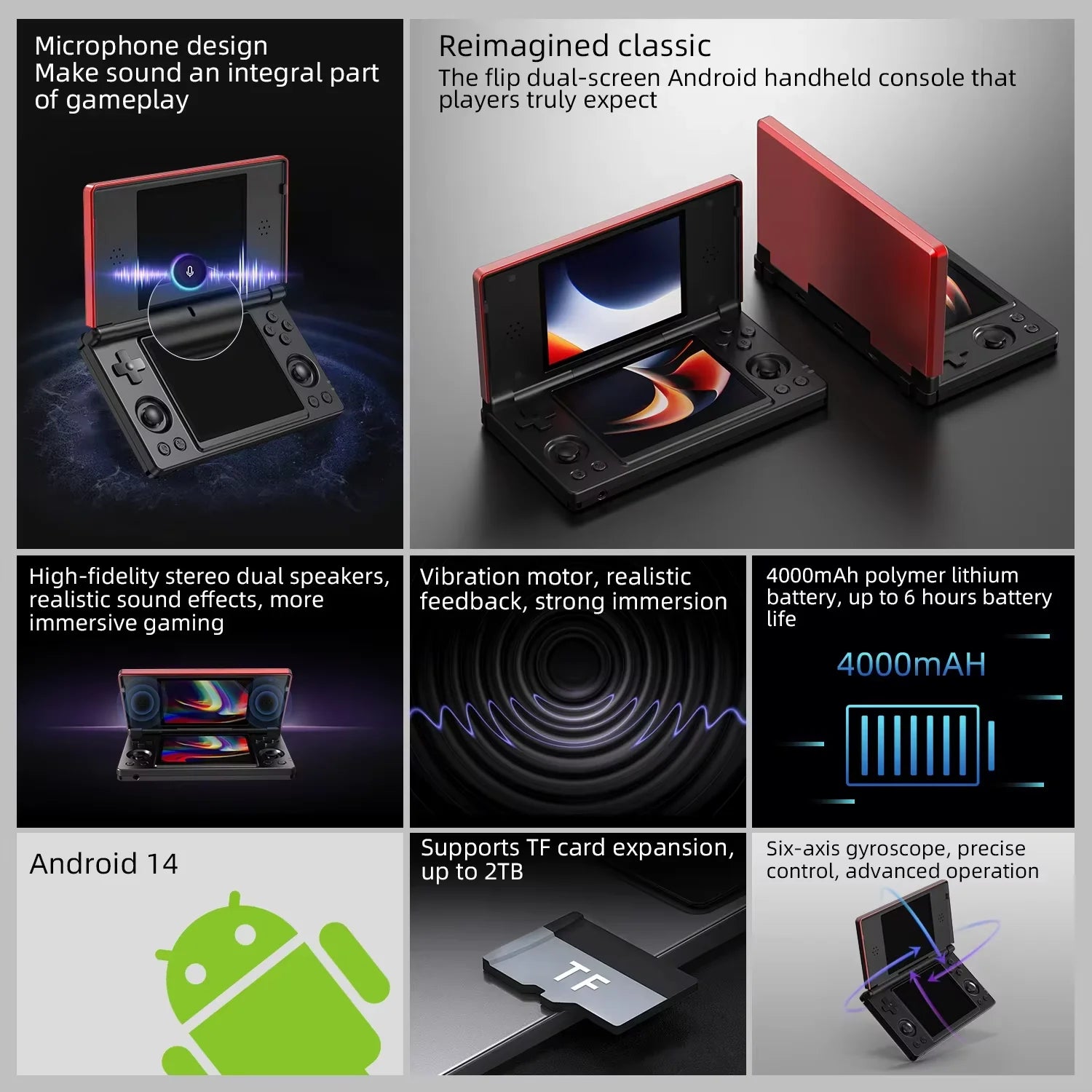 Microphone design
Make sound an integral part of gameplay

Reimagined classic
The flip dual-screen Android handheld console that players truly expect

High-fidelity stereo dual speakers, realistic sound effects, more immersive gaming

Vibration motor, realistic feedback, strong immersion

4000mAh polymer lithium battery, up to 6 hours battery life

4000mAH

Android 14

Supports TF card expansion, up to 2TB

TF

Six-axis gyroscope, precise control, advanced operation